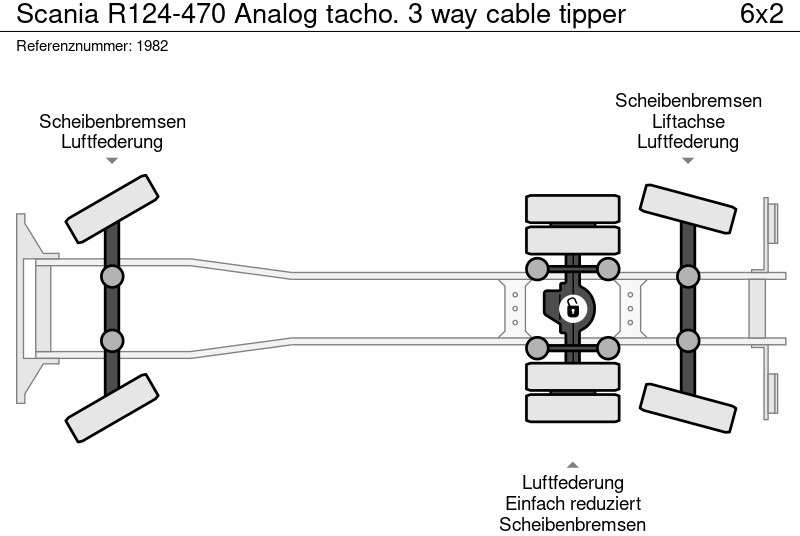 Scania R124-470 Analog tacho. 3 way cable tipper 6x2
Referenznummer: 1982

Scheibenbremsen
Luftfederung

Scheibenbremsen
Liftachse
Luftfederung

Luftfederung
Einfach reduziert
Scheibenbremsen