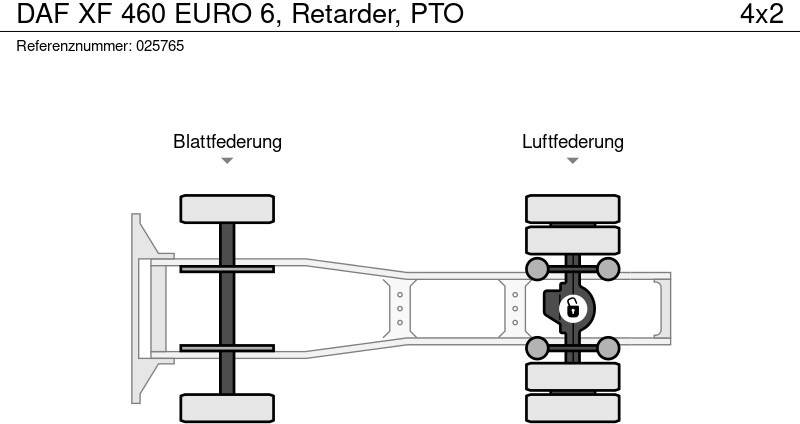 DAF XF 460 EURO 6, Retarder, PTO 4x2
Referenznummer: 025765

Blattfederung

Luftfederung