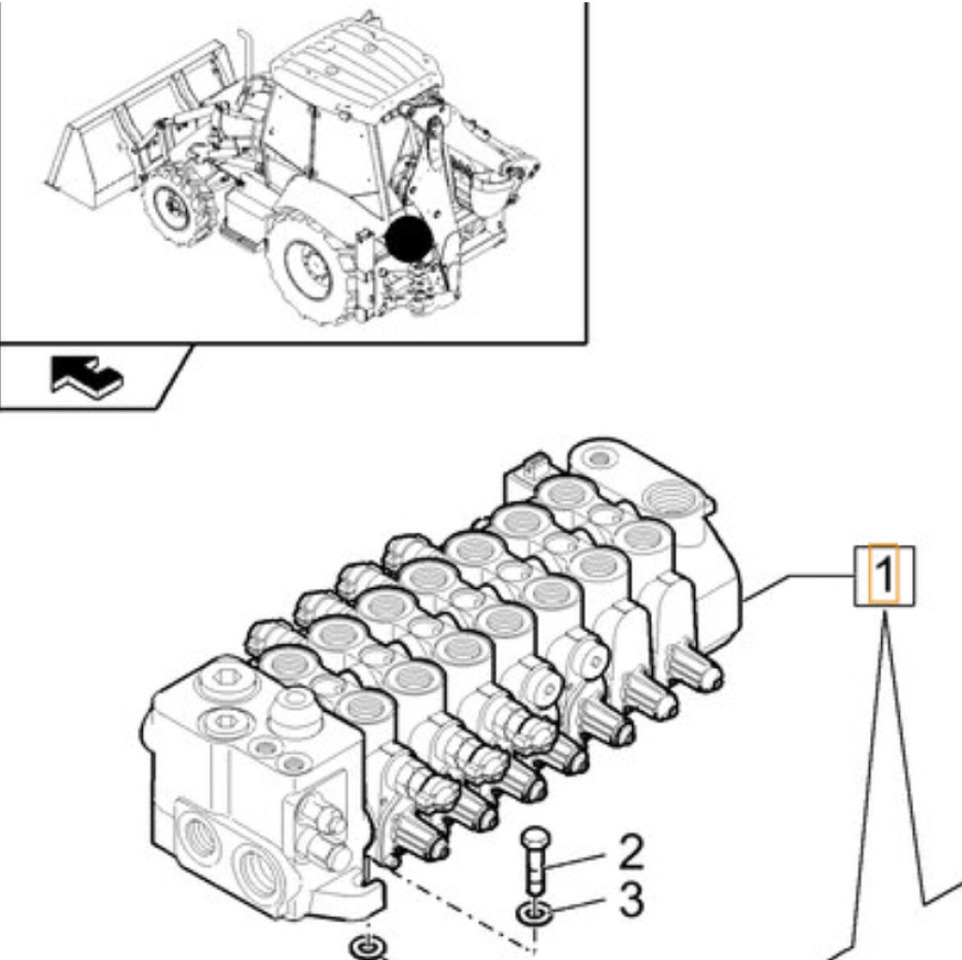 1

2

3